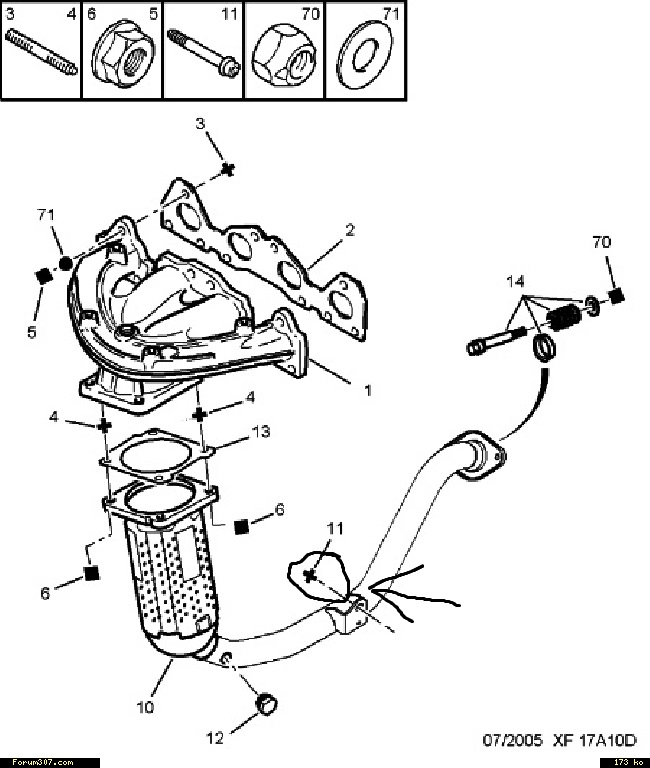 3 4 6 5 11 70 71

3

71

2

70

14

5

1

4

4

13

6

11

6

10

12

07/2005 XF 17A10D

Forum307.com

173 ko