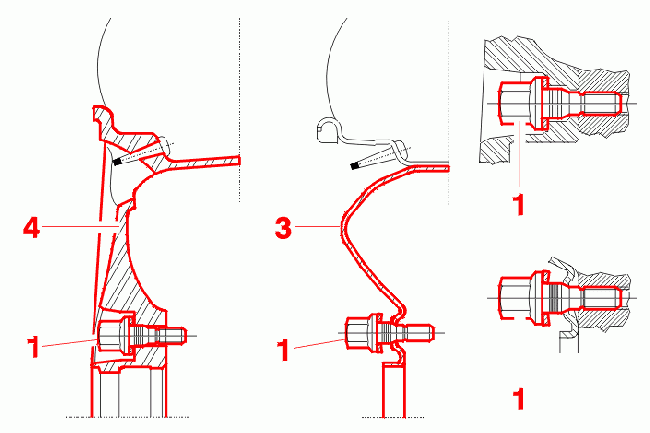 4
1
3
1
1
1