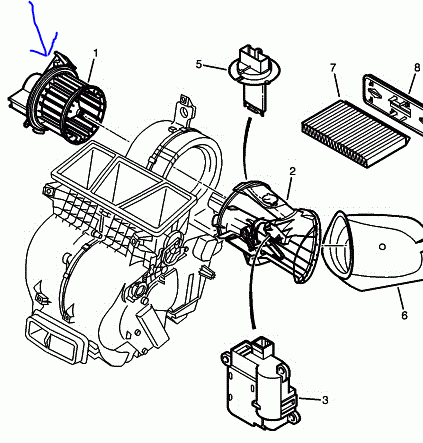 1
5
7
8
2
6
3