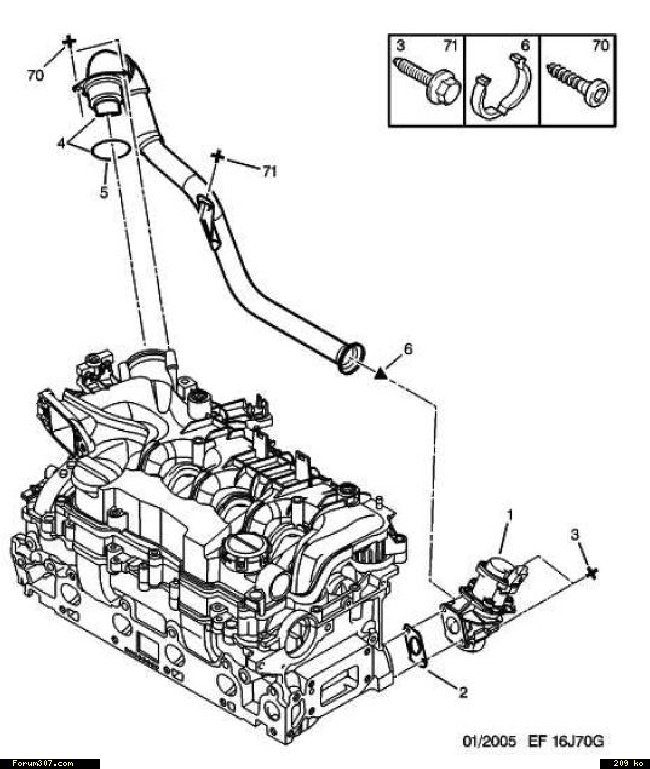 3 71
6
70
70
4
5
71
6
1
3
2
01/2005 EF 16J70G
Forum307.com
209 ko