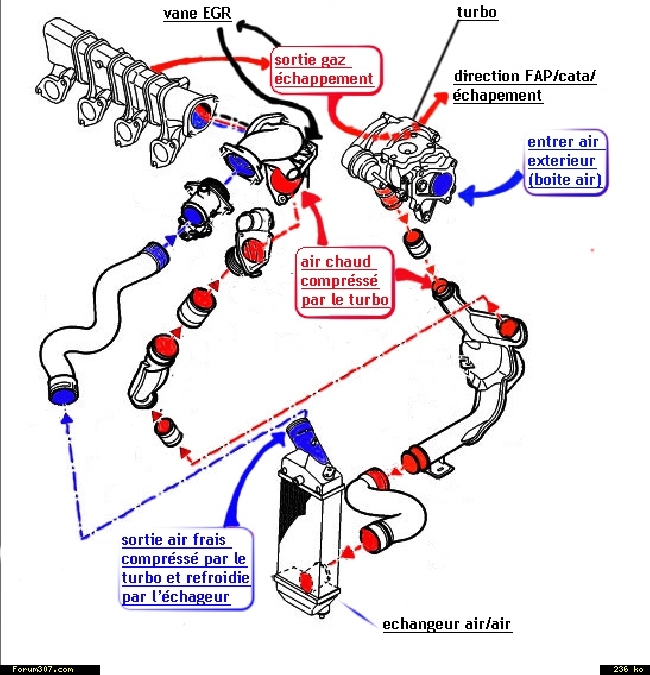 vane EGR

turbo

sortie gaz échappement

direction FAP/cata/ échapement

entrer air exterieur (boite air)

air chaud compréssé par le turbo

sortie air frais compréssé par le turbo et refroidie par l'échageur

echangeur air/air

Forum307.com

236 ko