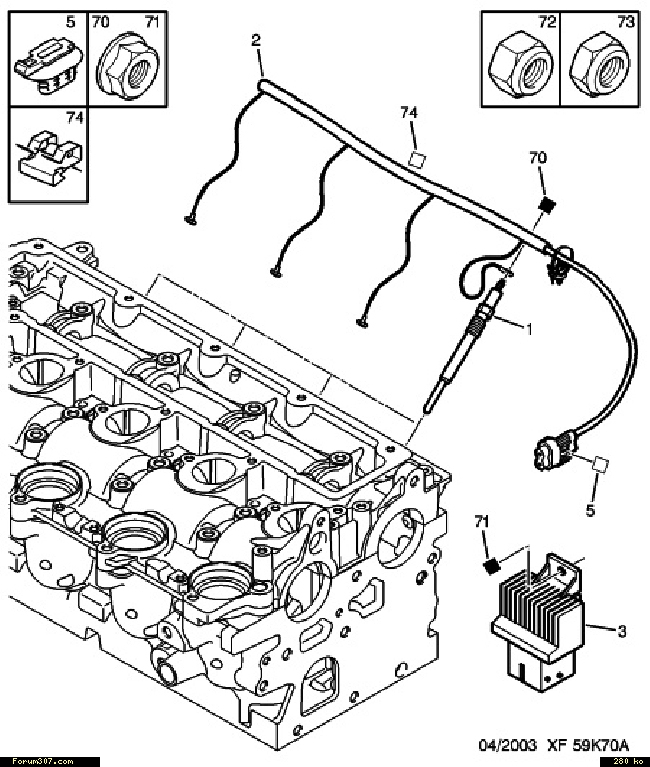 5
70
71
74
72
73
2
74
70
1
5
71
3
04/2003 XF 59K70A
Forum307.com
280 ko