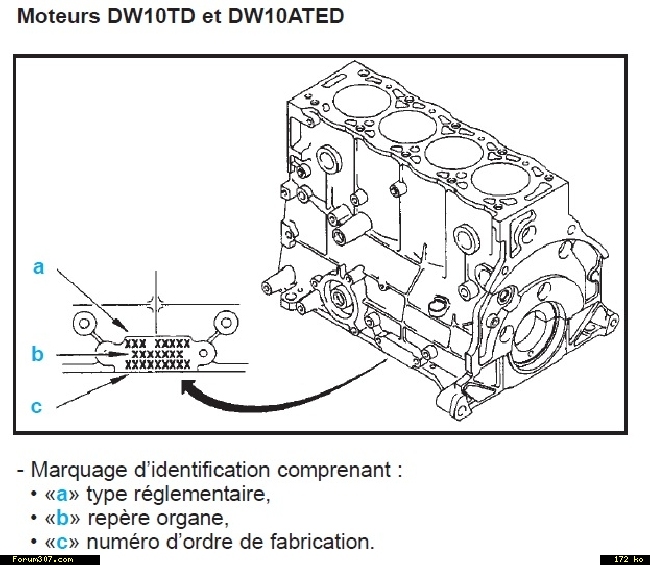 Moteurs DW10TD et DW10ATED

a

b

c

XXX XXXXX
XXXXXXX
XXXXXXXXX

- Marquage d'identification comprenant :
• «a» type réglementaire,
• «b» repère organe,
• «c» numéro d'ordre de fabrication.

Forum307.com

172 ko