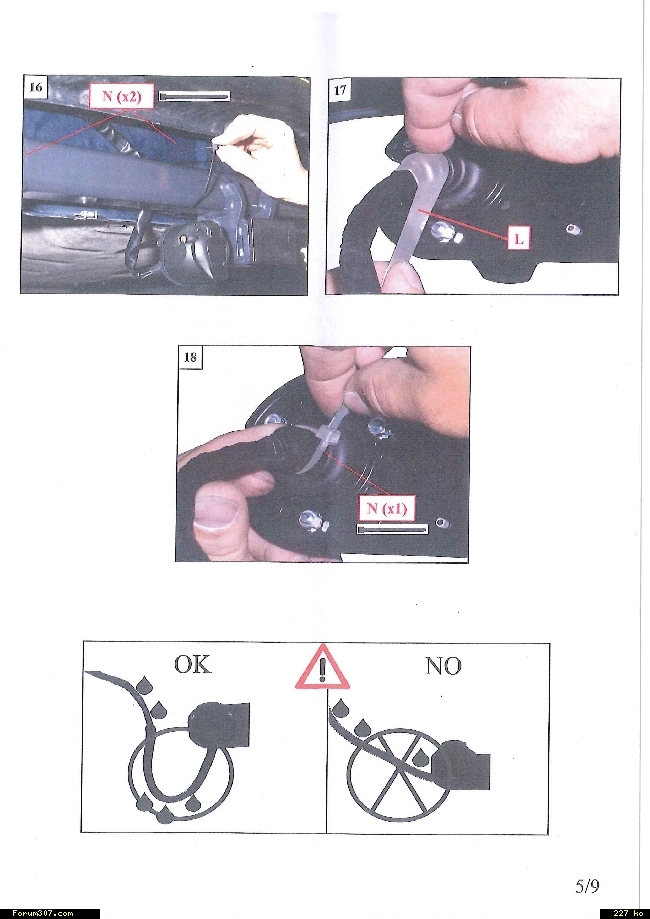 16

N (x2)

17

L

18

N (x1)

OK

NO

5/9

Forum307.com

227 ko