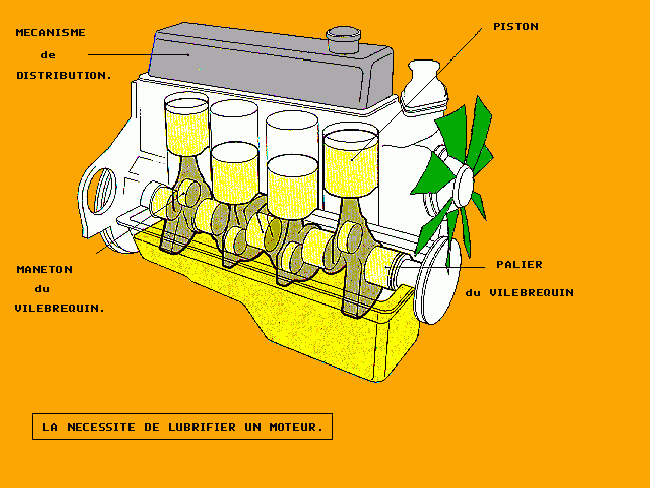 MECANISME
de
DISTRIBUTION.

PISTON

MANETON
du
VILEBREQUIN.

PALIER
du VILEBREQUIN

LA NECESSITE DE LUBRIFIER UN MOTEUR.