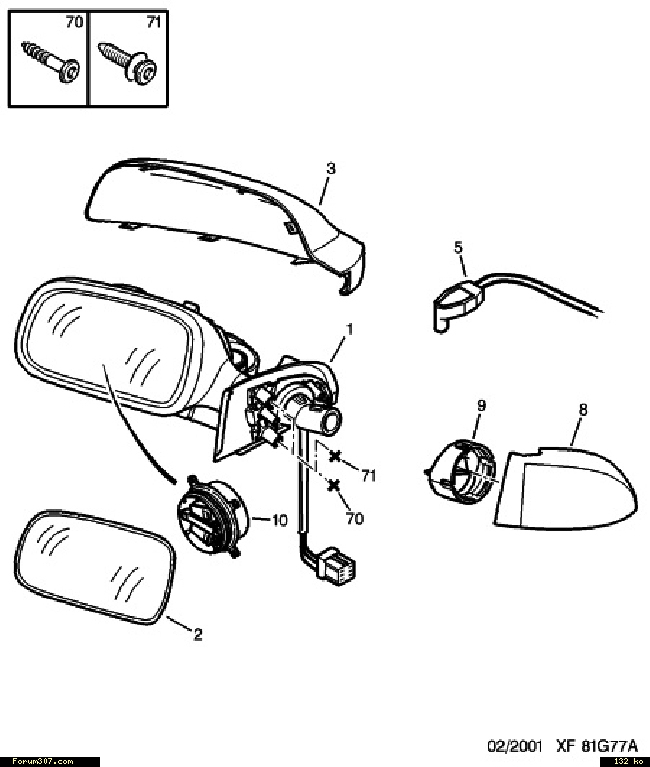 70
71
3
5
1
9
8
71
70
10
2
02/2001 XF 81G77A
Forum307.com
132 ko