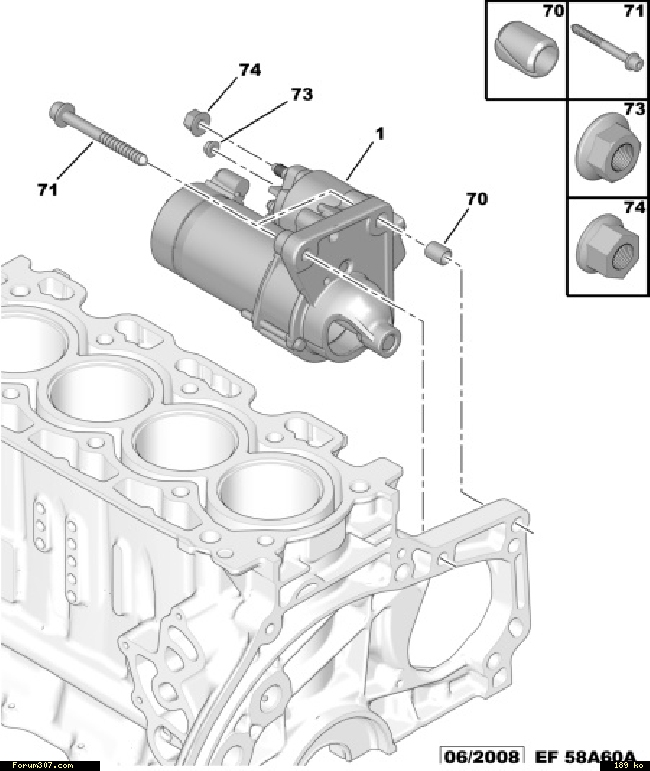 70
71
73
74
74
73
1
71
70
06/2008 EF 58A60A
Forum307.com
189 ko