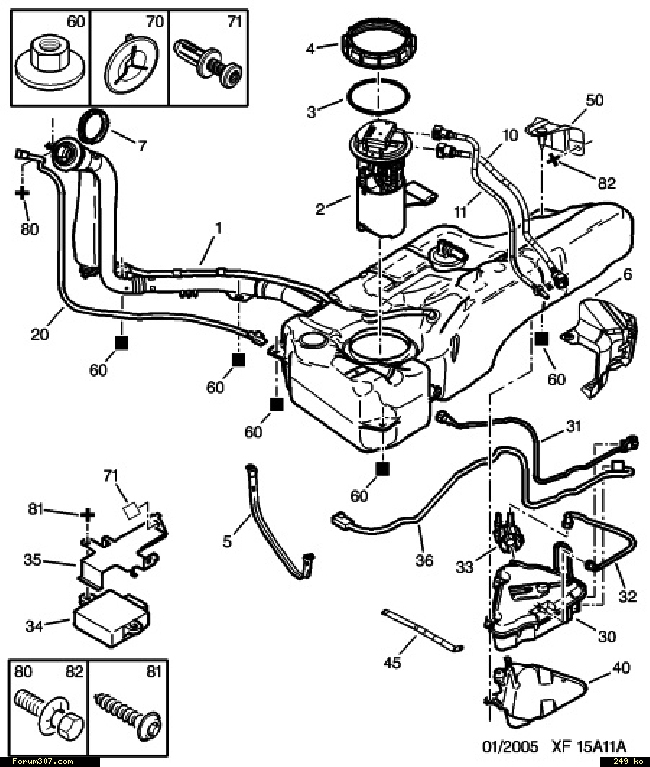 60 70 71

4

3

50

7

10

82

80

2

11

1

6

20

60

60

60

60

31

60

71

81

5

36

35

33

32

34

30

45

40

80 82 81

01/2005 XF 15A11A

Forum307.com

249 ko