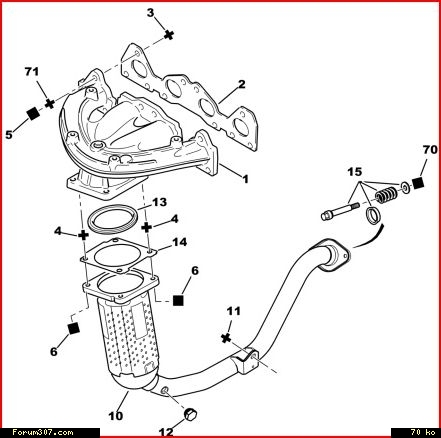 3

71

2

5

70

1

15

13

4

4

14

6

11

6

10

12

Forum307.com

70 ko