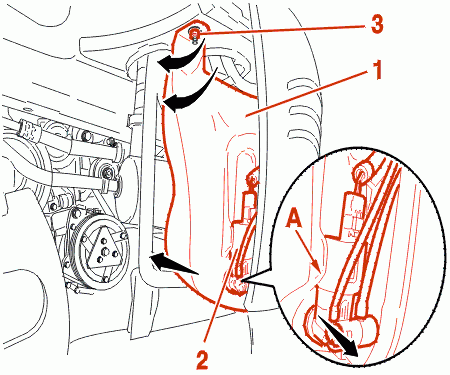 3
1
A
2