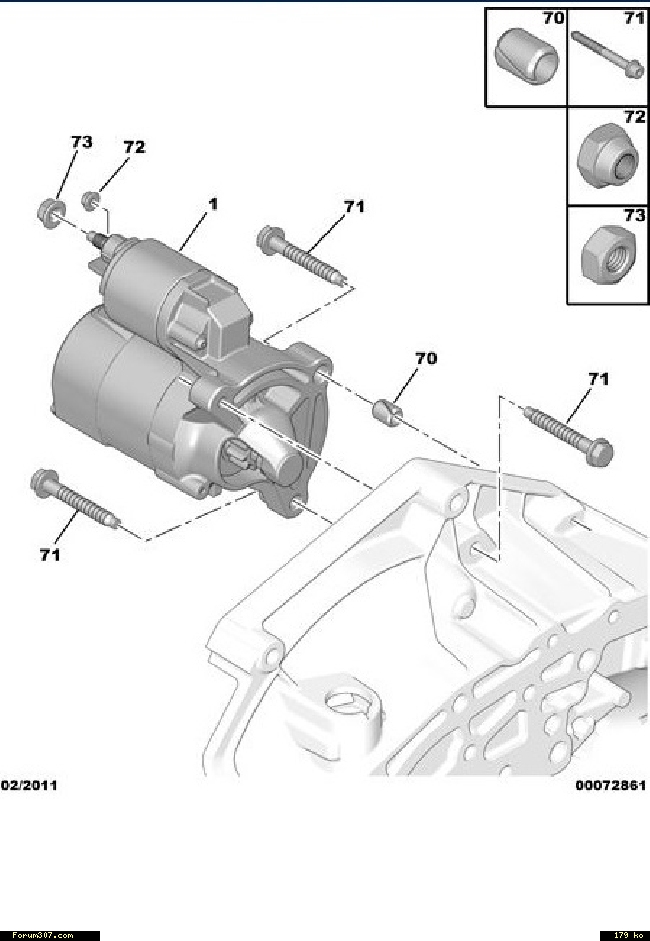 70
71
72
73
73
72
1
71
70
71
71
02/2011
00072861
Forum307.com
179 ko