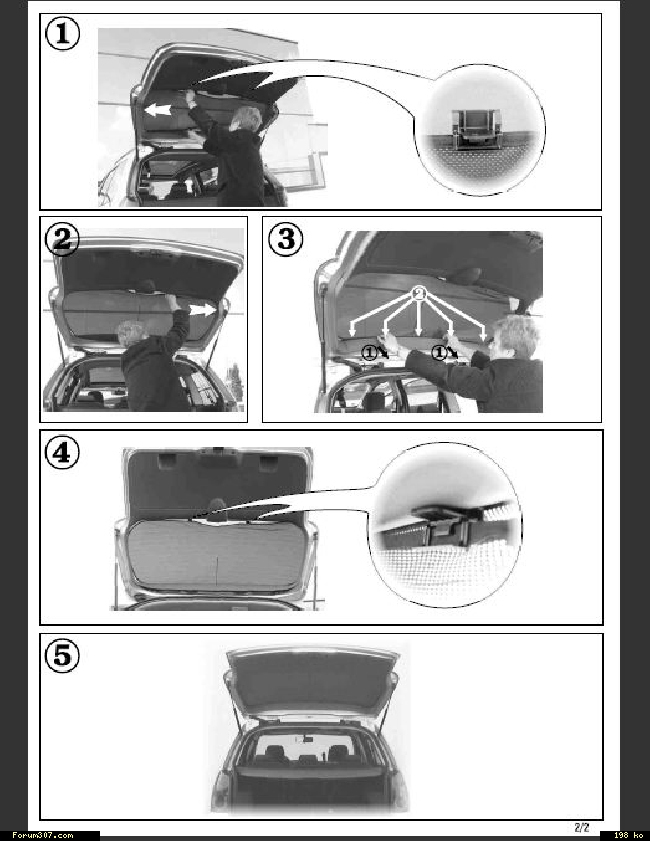 ①

②

③

②

①

①

④

⑤

2/2

Forum307.com

198 ko