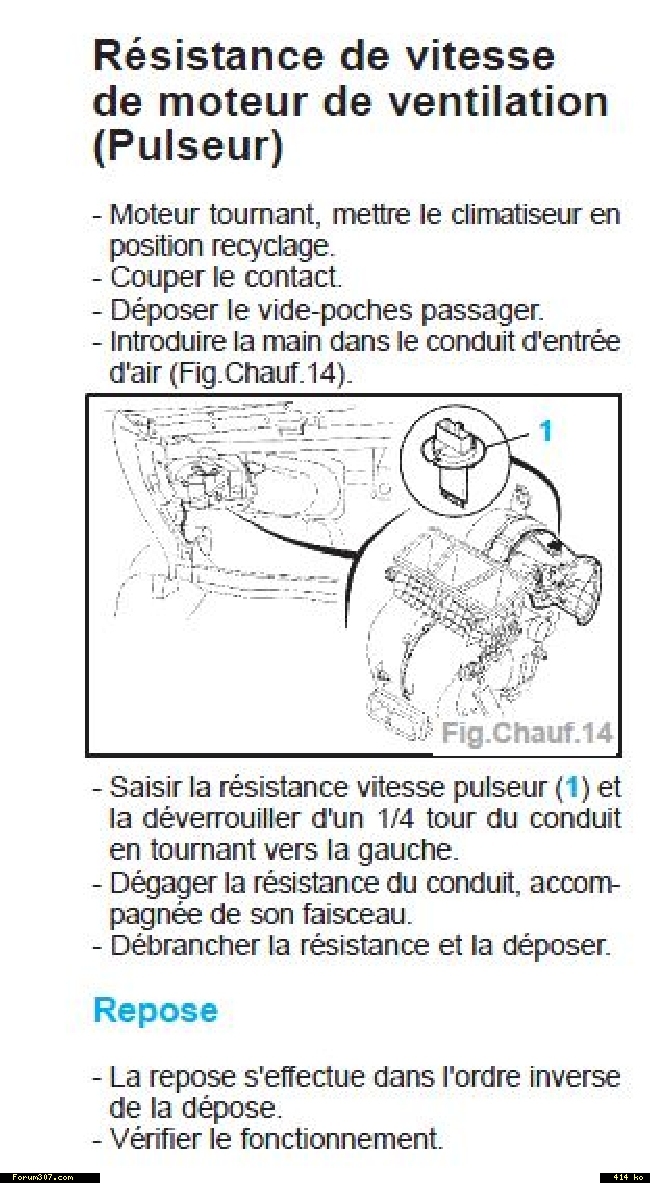 Résistance de vitesse de moteur de ventilation (Pulseur)

- Moteur tournant, mettre le climatiseur en position recyclage.
- Couper le contact.
- Déposer le vide-poches passager.
- Introduire la main dans le conduit d'entrée d'air (Fig.Chauf.14).

1

Fig.Chauf.14

- Saisir la résistance vitesse pulseur (1) et la déverrouiller d'un 1/4 tour du conduit en tournant vers la gauche.
- Dégager la résistance du conduit, accompagnée de son faisceau.
- Débrancher la résistance et la déposer.

Repose

- La repose s'effectue dans l'ordre inverse de la dépose.
- Vérifier le fonctionnement.

Forum307.com

414 ko