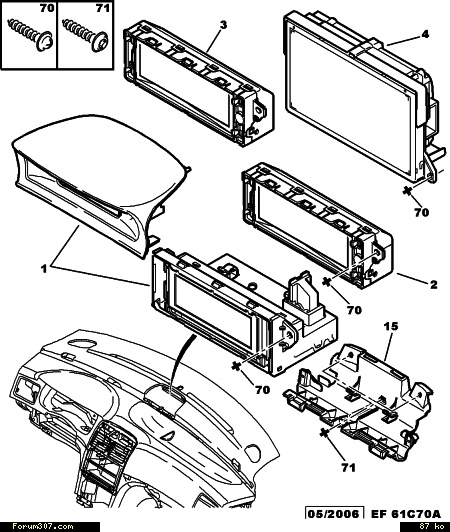 70
71
3
4
70
1
2
70
15
70
71
05/2006
EF 61C70A
Forum307.com
87 ko