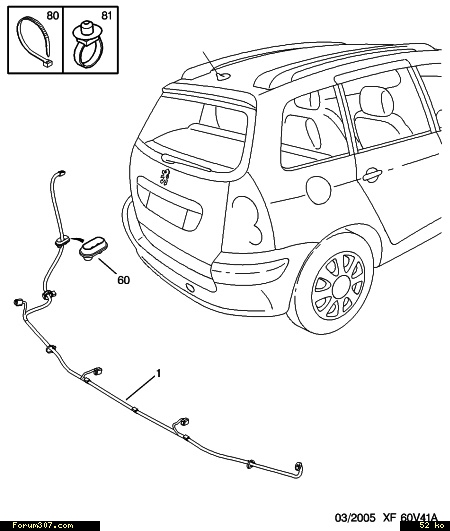 80
81
60
1
03/2005 XF 60V41A
Forum307.com
52 ko