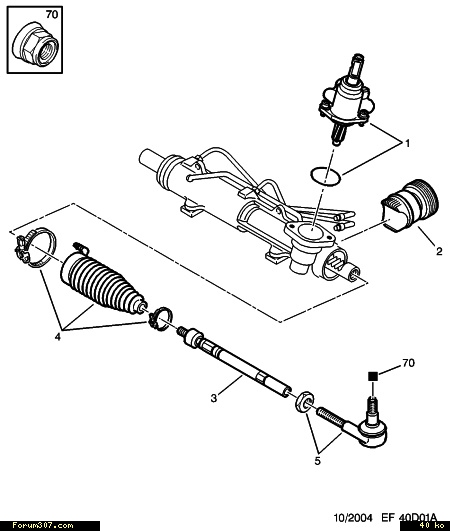 70

1

2

4

3

70

5

10/2004 EF 40D01A

Forum307.com

40 ko