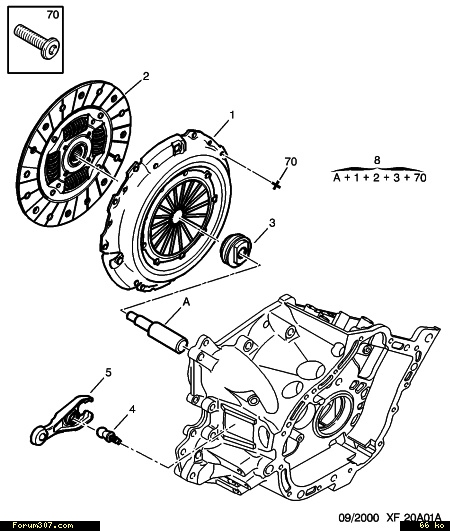 70

2

1

70

8

A + 1 + 2 + 3 + 70

3

A

5

4

09/2000 XF 20A01A

Forum307.com

66 ko