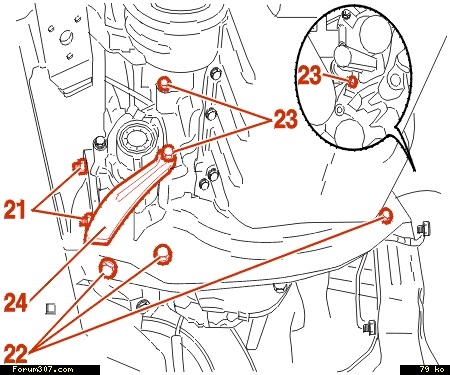 23
23
21
24
22
Forum307.com
79 ko