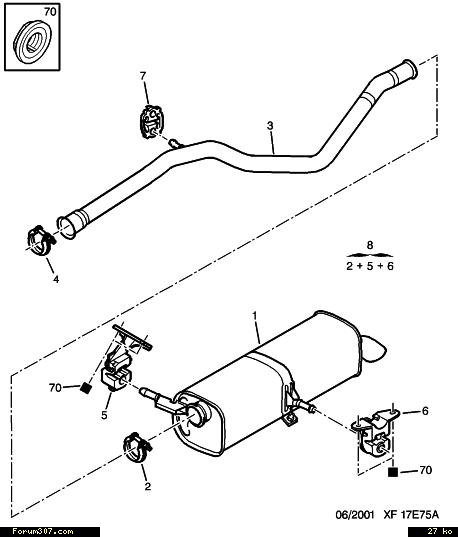 70

7

3

4

8
2 + 5 + 6

1

70

5

6

2

70

06/2001 XF 17E75A

Forum307.com

27 ko