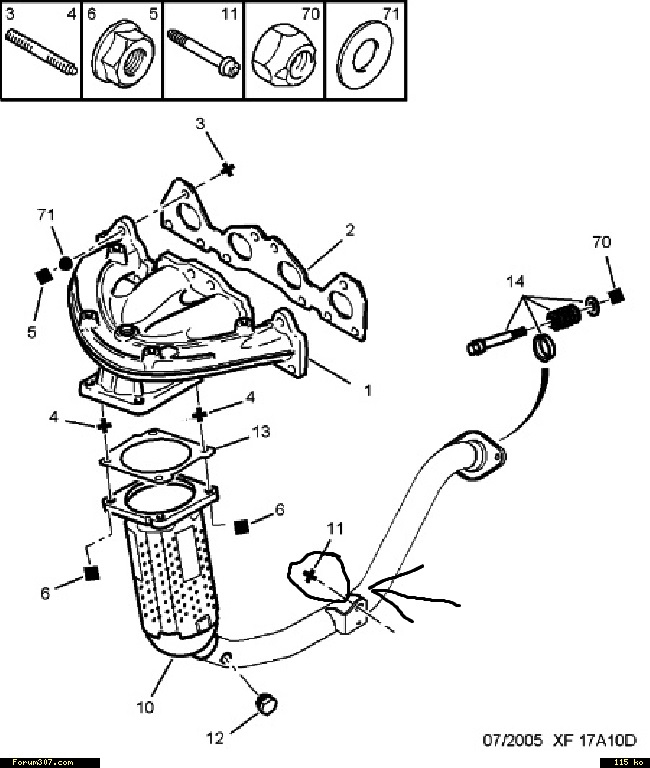 3 4 6 5 11 70 71

3
71
2
70
14
5
1
4
4
13
6
11
6
10
12

07/2005 XF 17A10D

Forum307.com
115 ko