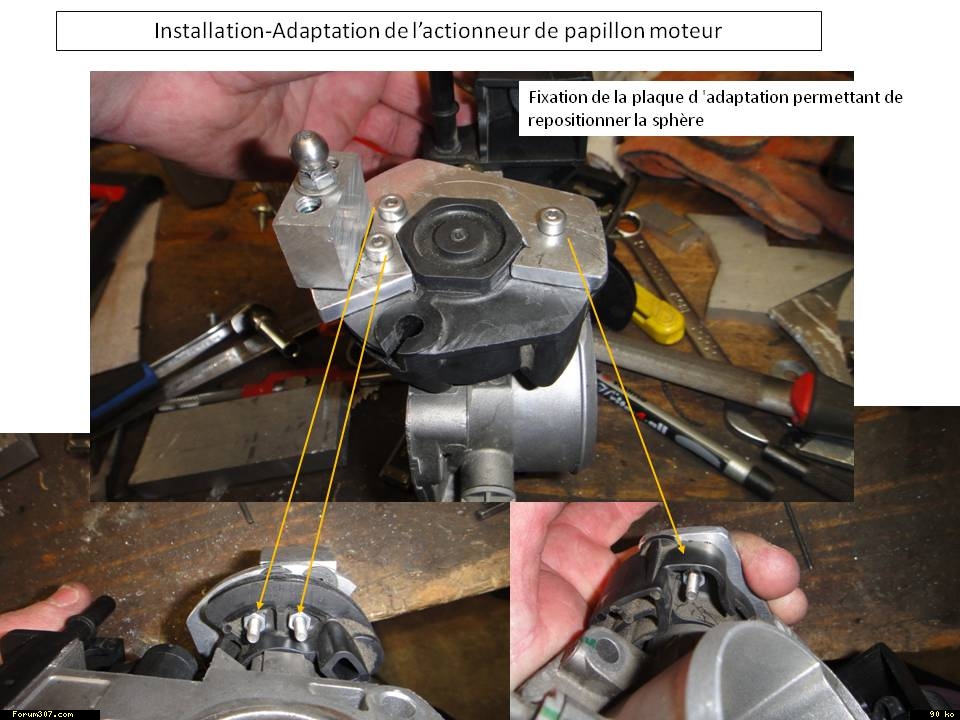 Installation-Adaptation de l'actionneur de papillon moteur

Fixation de la plaque d 'adaptation permettant de repositionner la sphère

Forum307.com

90 ko