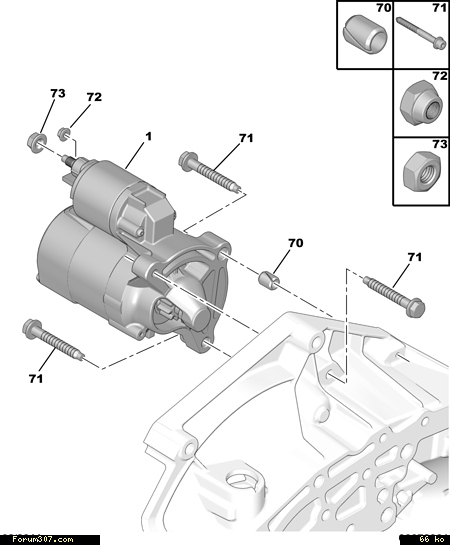 70
71
72
73
73
72
1
71
70
71
71
Forum307.com
66 ko