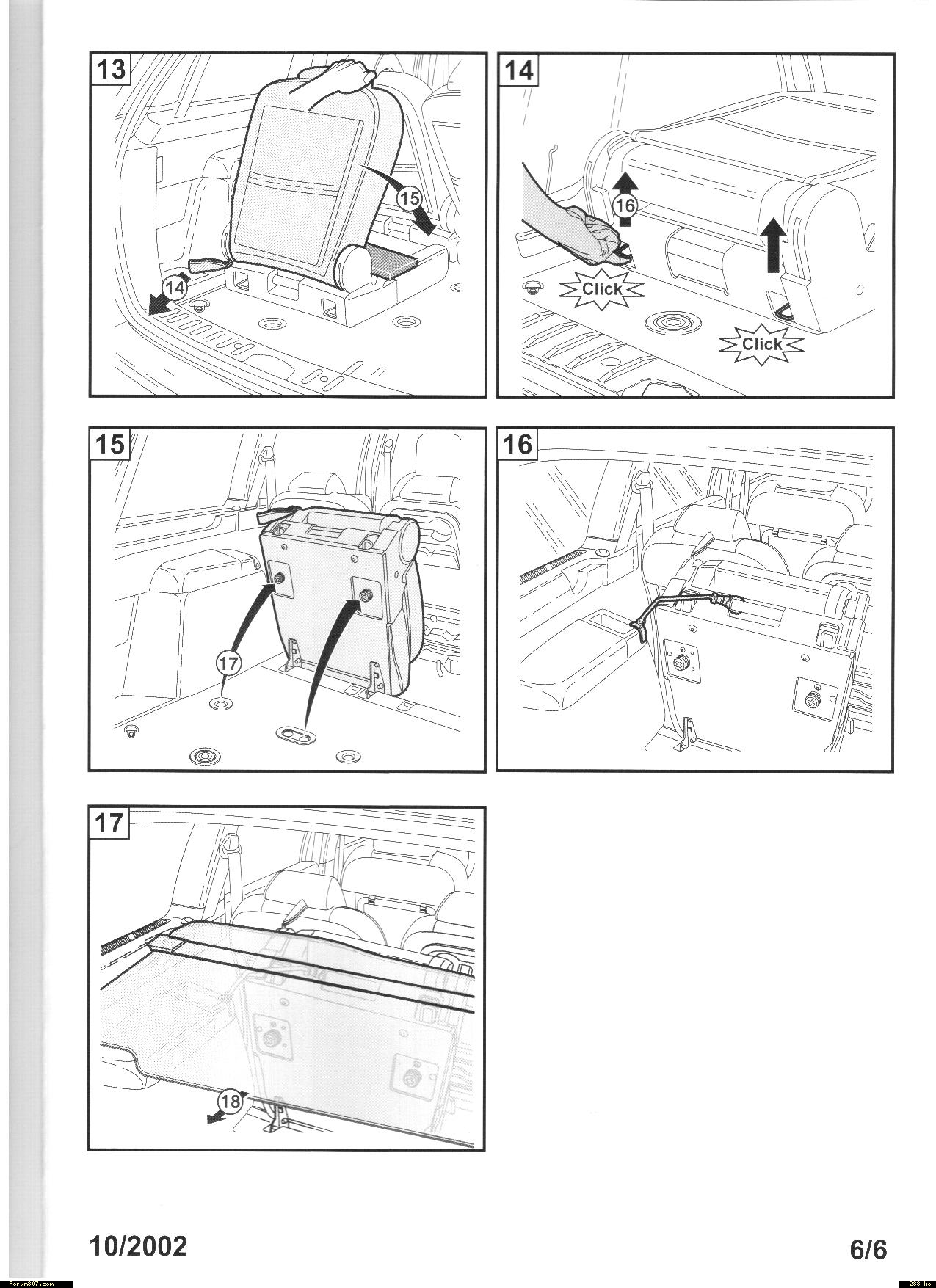 13

15

14

14

16

Click

Click

15

17

16

17

18

10/2002

6/6

Forum307.com

283 ko