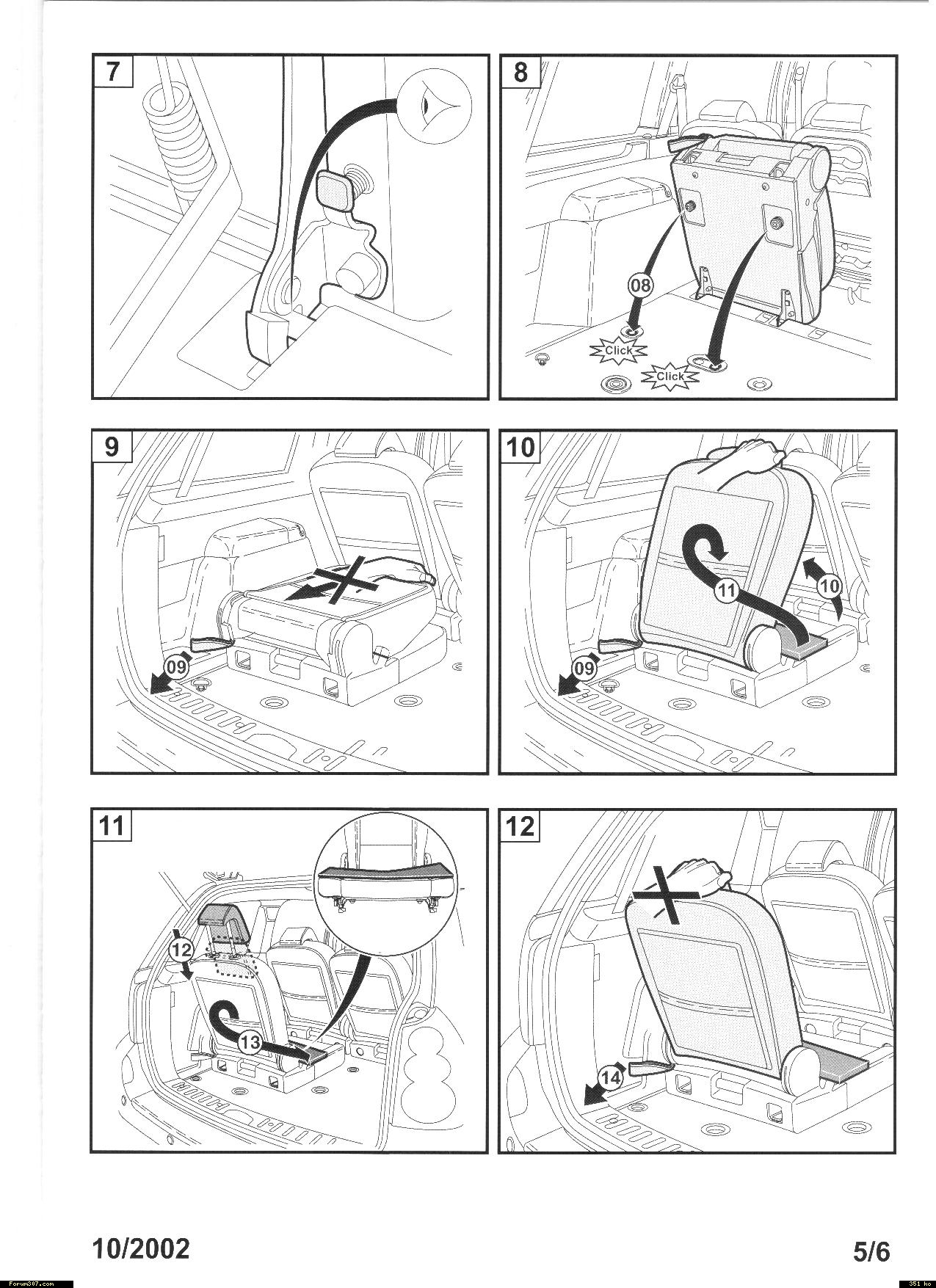 7

8

08

Click

Click

9

09

10

11

10

09

11

12

13

12

14

10/2002

5/6

Forum307.com

351 ko