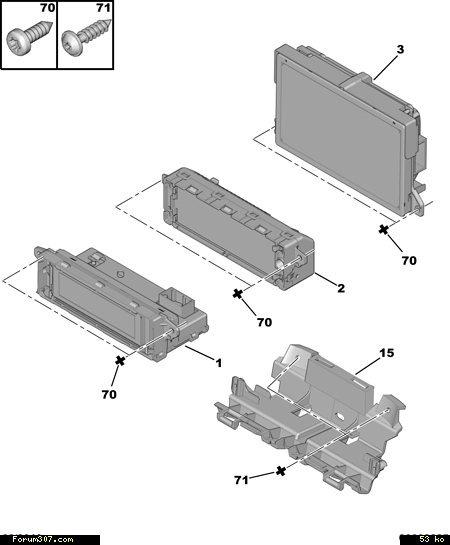 70
71
3
70
2
70
1
70
15
71
Forum307.com
53 ko