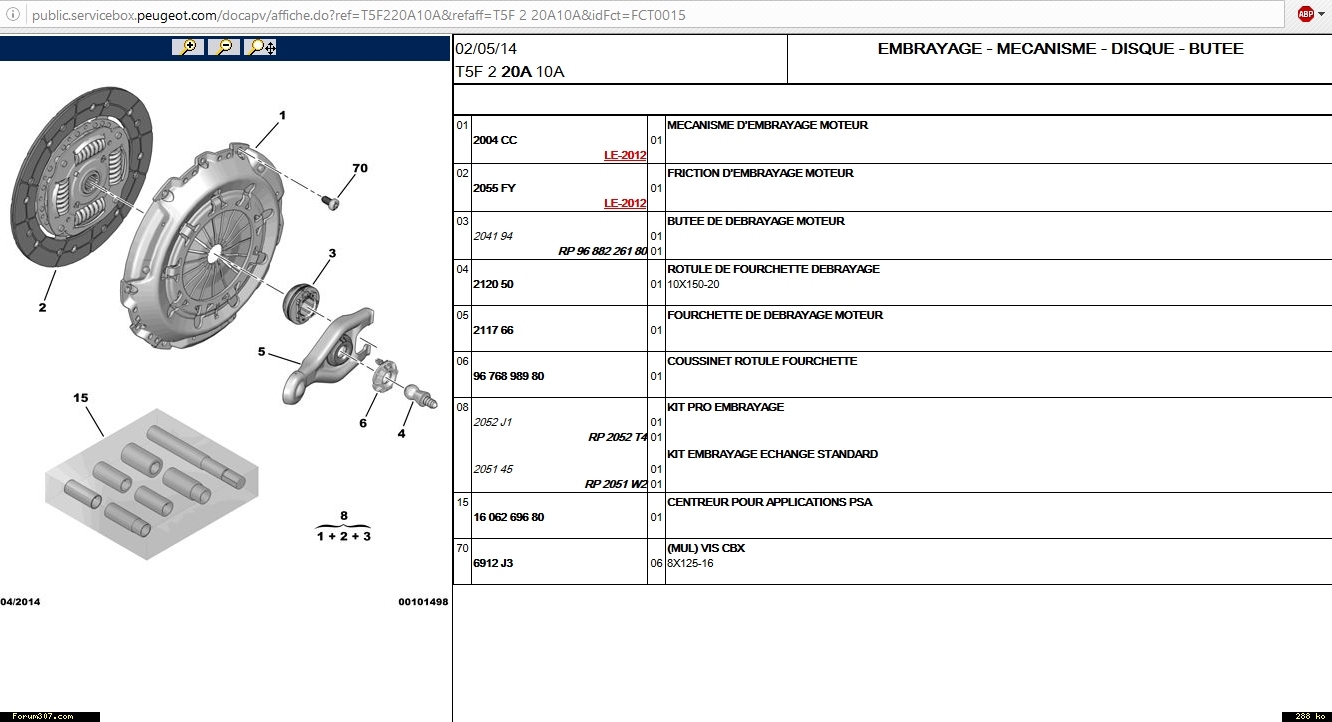 public.servicebox.peugeot.com/docapv/affiche.do?ref=T5F220A10A&refaff=T5F 2 20A10A&idFct=FCT0015

ABP

1
70
3
2
5
6
4
15
8
1 + 2 + 3

04/2014
00101498

02/05/14
T5F 2 20A 10A

EMBRAYAGE - MECANISME - DISQUE - BUTEE

| | | | |
|---|---|---|---|
| 01 | 2004 CC LE-2012 | 01 | MECANISME D'EMBRAYAGE MOTEUR |
| 02 | 2055 FY LE-2012 | 01 | FRICTION D'EMBRAYAGE MOTEUR |
| 03 | 2041 94 RP 96 882 261 80 | 01 01 | BUTEE DE DEBRAYAGE MOTEUR |
| 04 | 2120 50 | 01 | ROTULE DE FOURCHETTE DEBRAYAGE 10X150-20 |
| 05 | 2117 66 | 01 | FOURCHETTE DE DEBRAYAGE MOTEUR |
| 06 | 96 768 989 80 | 01 | COUSSINET ROTULE FOURCHETTE |
| 08 | 2052 J1 RP 2052 T4 | 01 01 | KIT PRO EMBRAYAGE |
| | 2051 45 RP 2051 W2 | 01 01 | KIT EMBRAYAGE ECHANGE STANDARD |
| 15 | 16 062 696 80 | 01 | CENTREUR POUR APPLICATIONS PSA |
| 70 | 6912 J3 | 06 | (MUL) VIS CBX 8X125-16 |

Forum307.com
288 ko