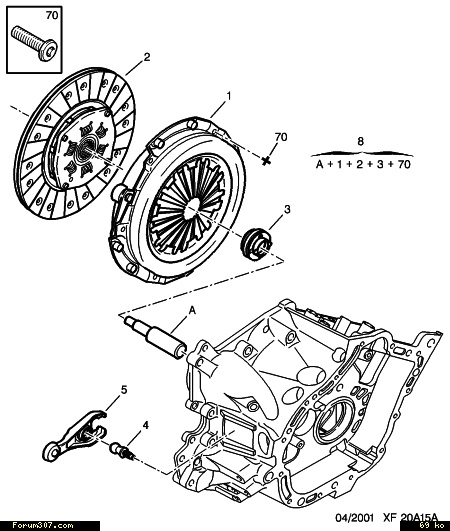 70

2

1

70

8

A + 1 + 2 + 3 + 70

3

A

5

4

04/2001 XF 20A15A

Forum307.com

69 ko