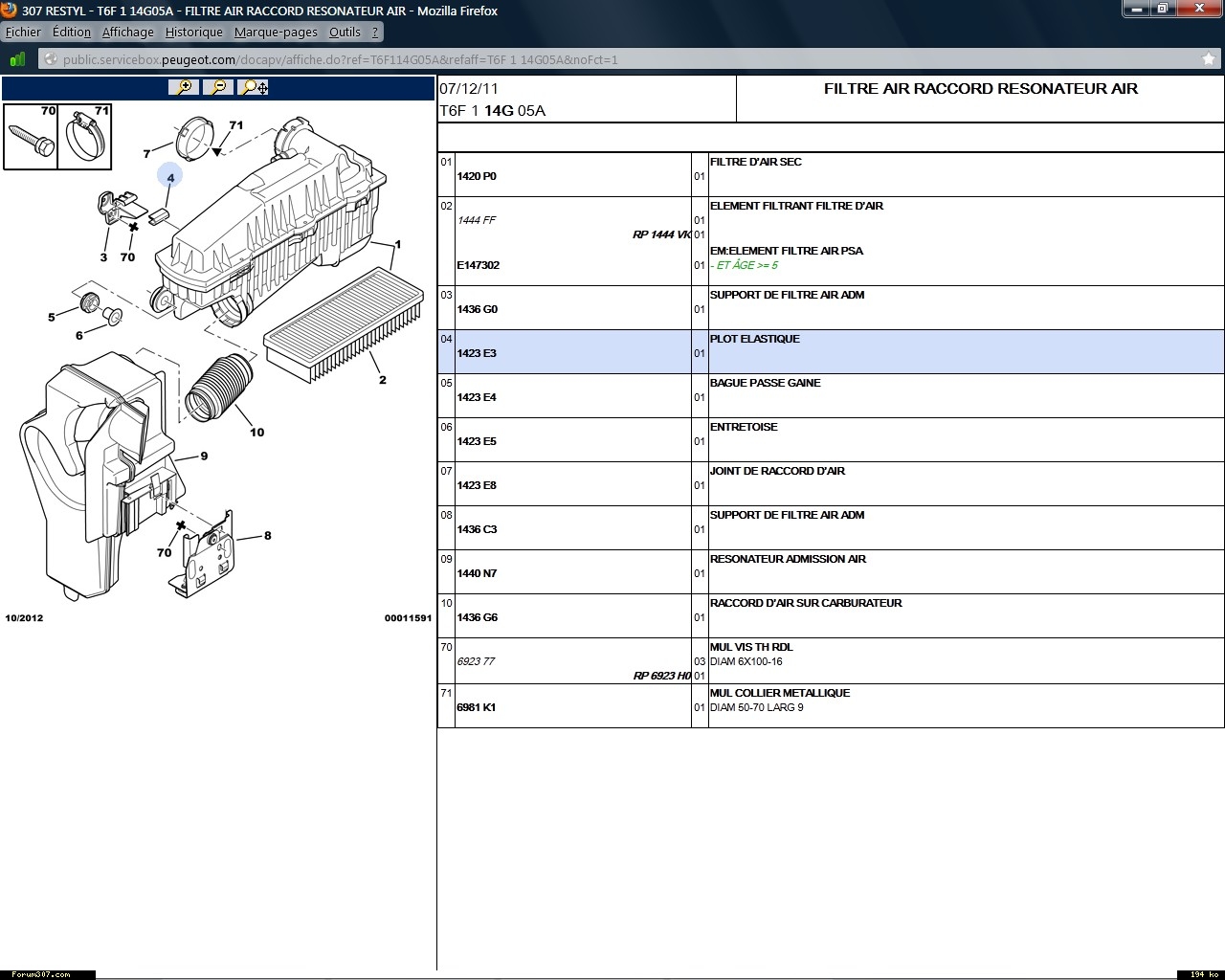 307 RESTYL - T6F 1 14G05A - FILTRE AIR RACCORD RESONATEUR AIR - Mozilla Firefox

Fichier Édition Affichage Historique Marque-pages Outils ?

public.servicebox.peugeot.com/docapv/affiche.do?ref=T6F114G05A&refaff=T6F 1 14G05A&noFct=1

70 71

7 71 4 3 70 1 5 6 2 10 9 70 8

10/2012 00011591

07/12/11
T6F 1 14G 05A

FILTRE AIR RACCORD RESONATEUR AIR

| | | | |
|---|---|---|---|
| 01 | 1420 P0 | 01 | FILTRE D'AIR SEC |
| 02 | 1444 FF RP 1444 VK E147302 | 01 01 01 | ELEMENT FILTRANT FILTRE D'AIR EM:ELEMENT FILTRE AIR PSA - ET ÂGE >= 5 |
| 03 | 1436 G0 | 01 | SUPPORT DE FILTRE AIR ADM |
| 04 | 1423 E3 | 01 | PLOT ELASTIQUE |
| 05 | 1423 E4 | 01 | BAGUE PASSE GAINE |
| 06 | 1423 E5 | 01 | ENTRETOISE |
| 07 | 1423 E8 | 01 | JOINT DE RACCORD D'AIR |
| 08 | 1436 C3 | 01 | SUPPORT DE FILTRE AIR ADM |
| 09 | 1440 N7 | 01 | RESONATEUR ADMISSION AIR |
| 10 | 1436 G6 | 01 | RACCORD D'AIR SUR CARBURATEUR |
| 70 | 6923 77 RP 6923 H0 | 03 01 | MUL VIS TH RDL DIAM 6X100-16 |
| 71 | 6981 K1 | 01 | MUL COLLIER METALLIQUE DIAM 50-70 LARG 9 |

Forum307.com

194 ko