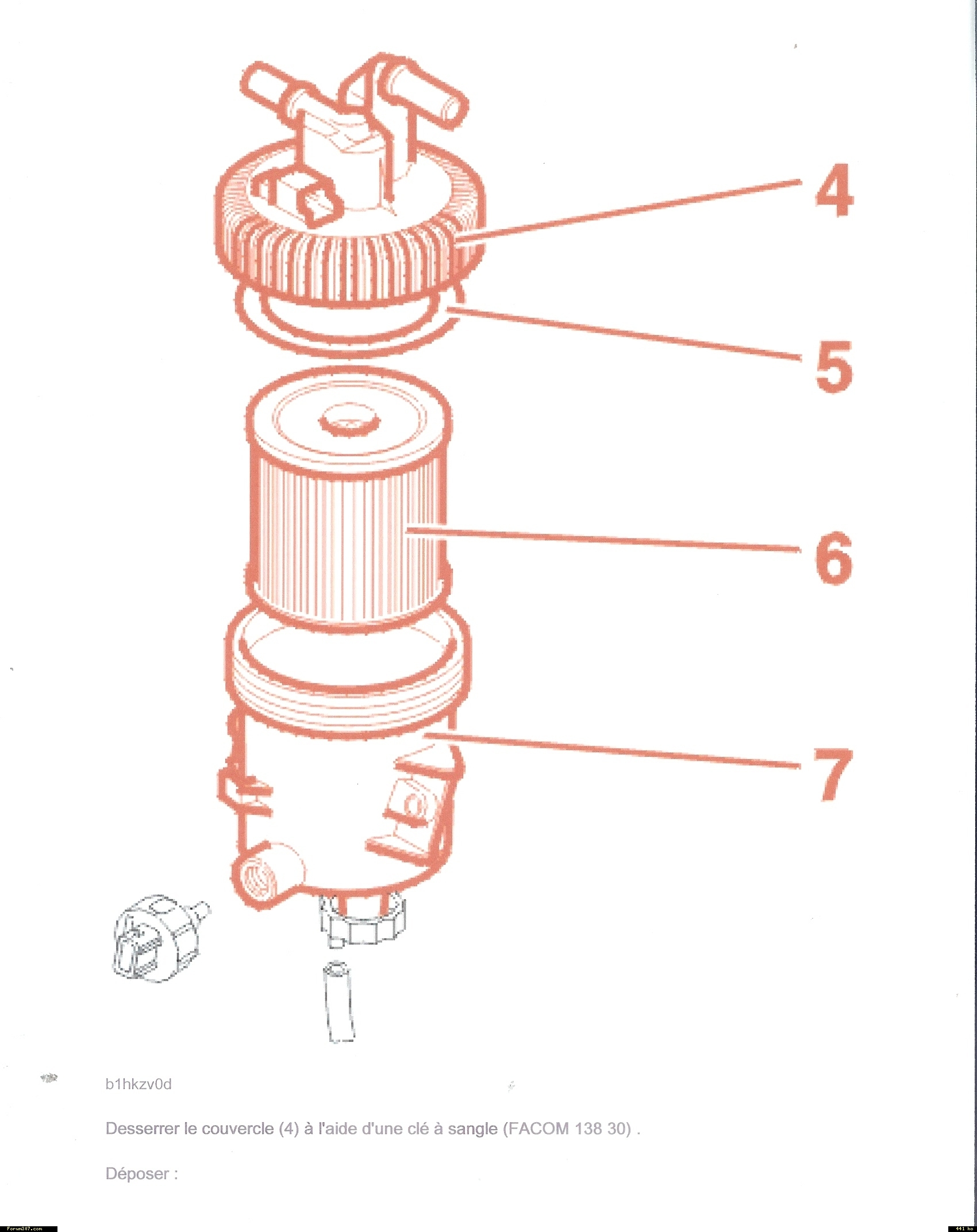 4

5

6

7

b1hkzv0d

Desserrer le couvercle (4) à l'aide d'une clé à sangle (FACOM 138 30) .

Déposer :

Forum307.com

441 ko