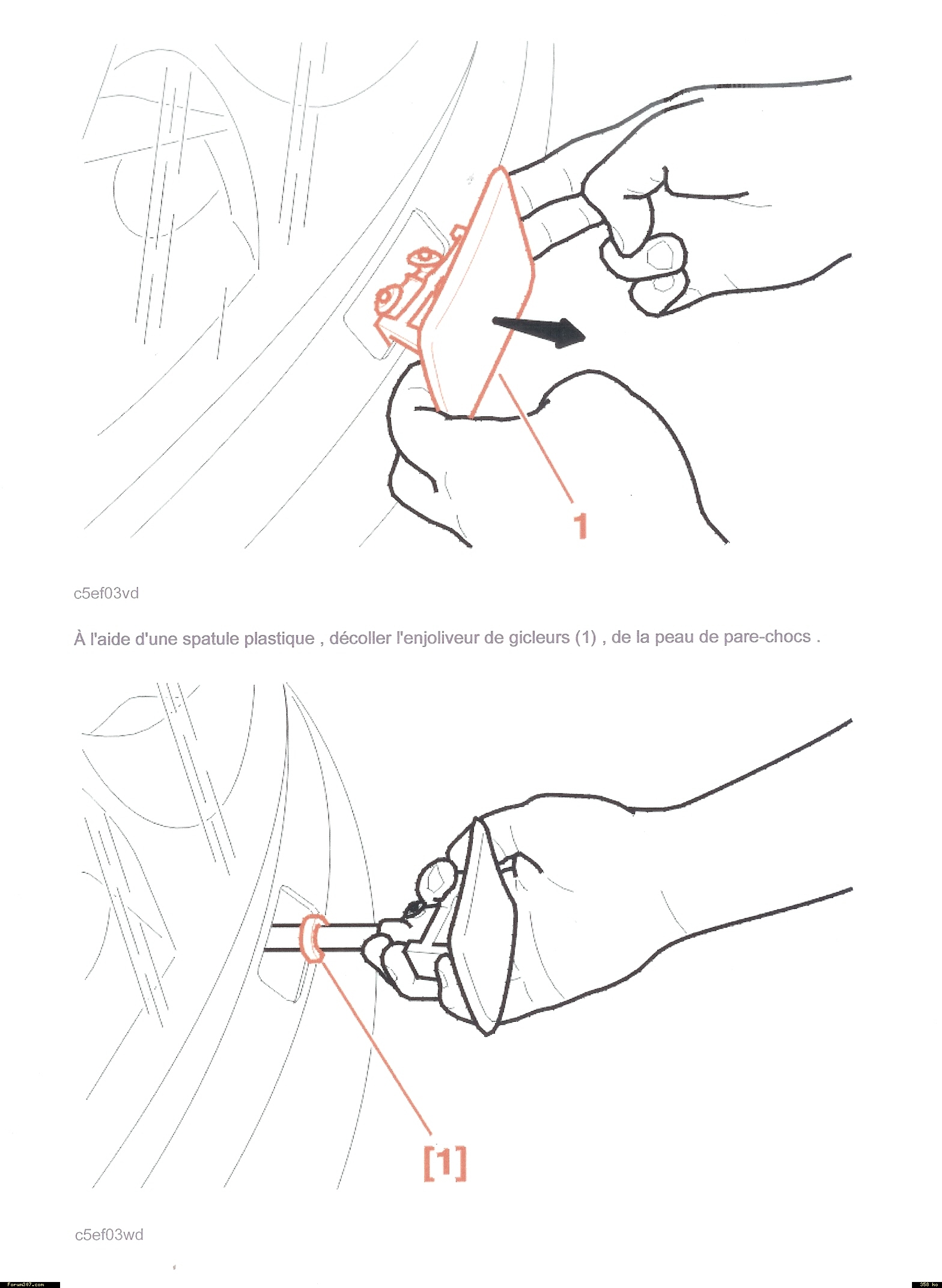 1

c5ef03vd

À l'aide d'une spatule plastique , décoller l'enjoliveur de gicleurs (1) , de la peau de pare-chocs .

[1]

c5ef03wd

Forum307.com

358 ko