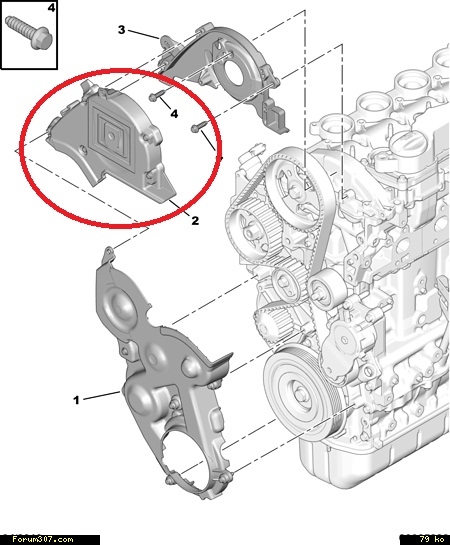 4
3
4
2
1
Forum307.com
79 ko