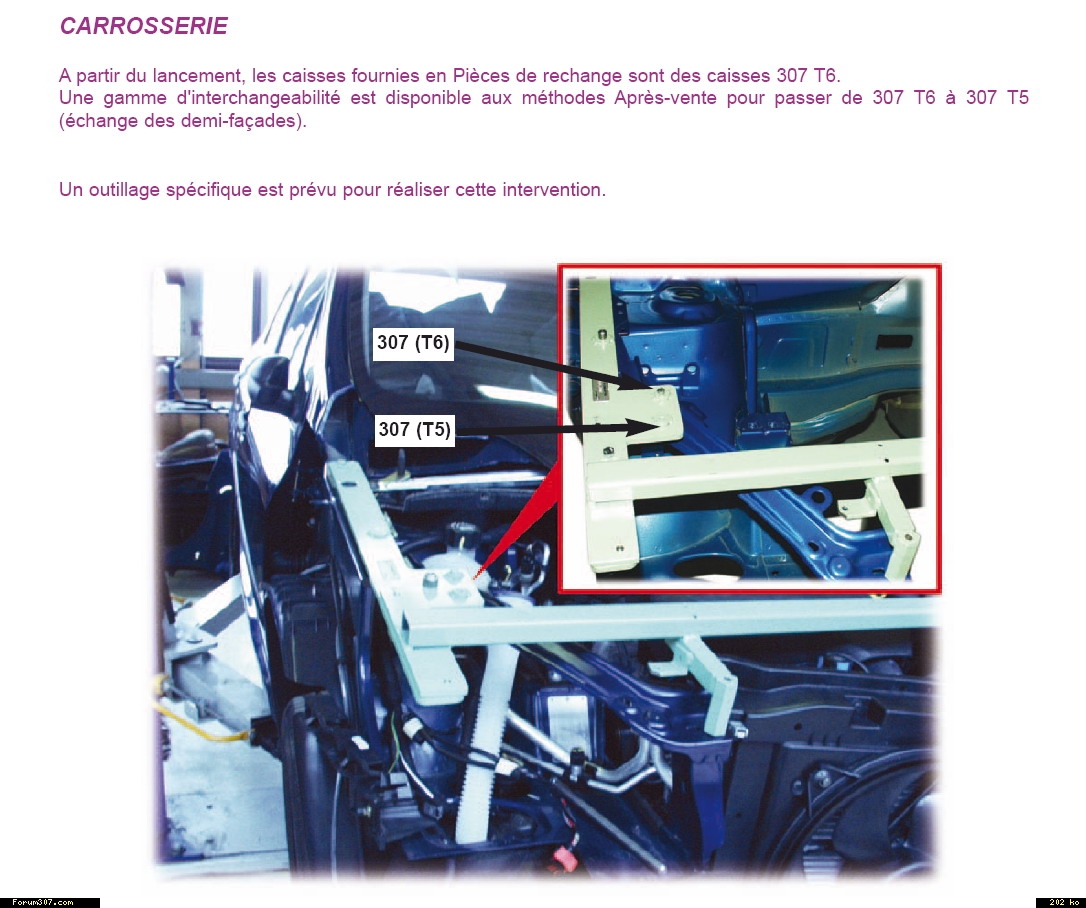 CARROSSERIE

A partir du lancement, les caisses fournies en Pièces de rechange sont des caisses 307 T6.
Une gamme d'interchangeabilité est disponible aux méthodes Après-vente pour passer de 307 T6 à 307 T5 (échange des demi-façades).

Un outillage spécifique est prévu pour réaliser cette intervention.

307 (T6)

307 (T5)

Forum307.com

202 ko