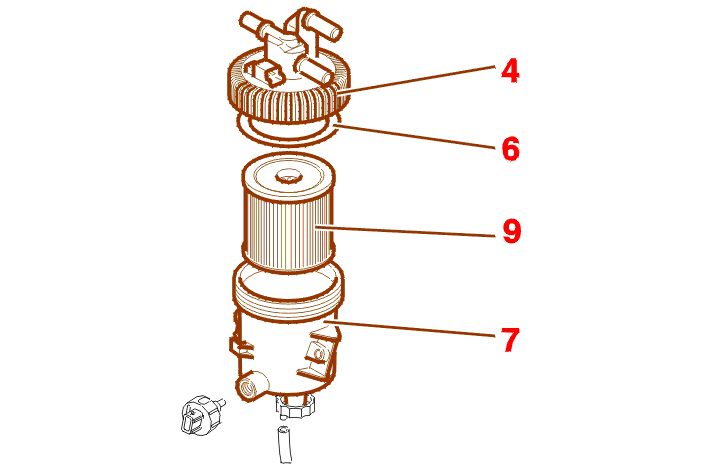 4
6
9
7