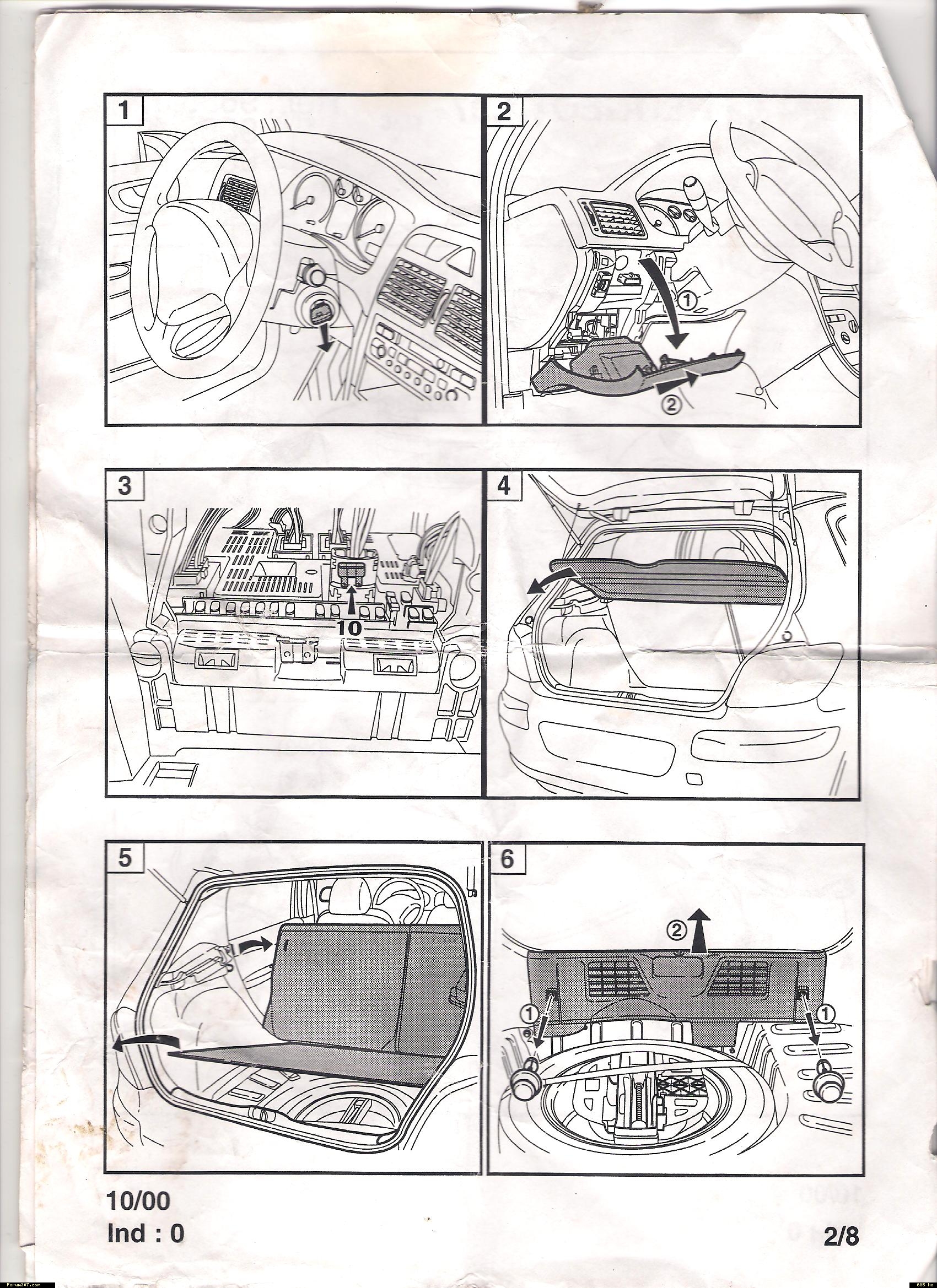 1

2

①

②

3

10

4

5

6

②

①

①

10/00
Ind : 0

2/8

Forum307.com

665 ko