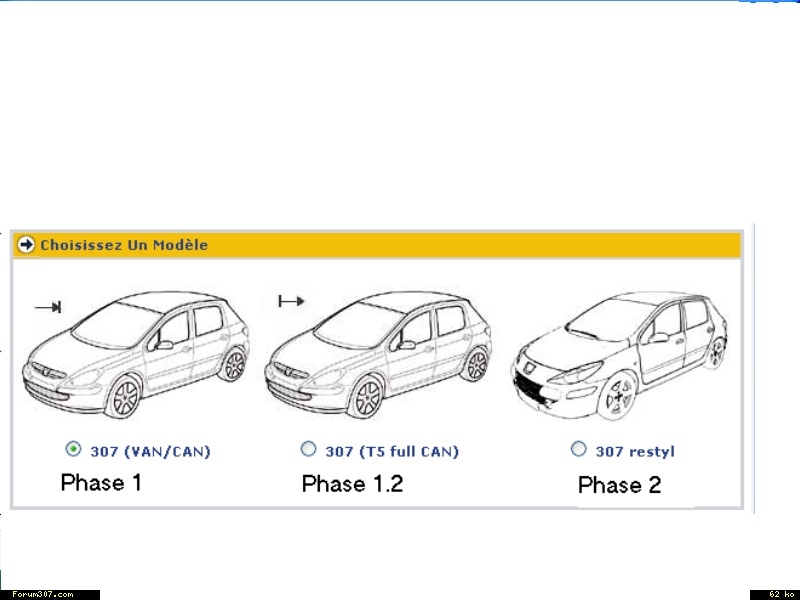 Choisissez Un Modèle

307 (VAN/CAN)
Phase 1

307 (T5 full CAN)
Phase 1.2

307 restyl
Phase 2

Forum307.com

62 ko