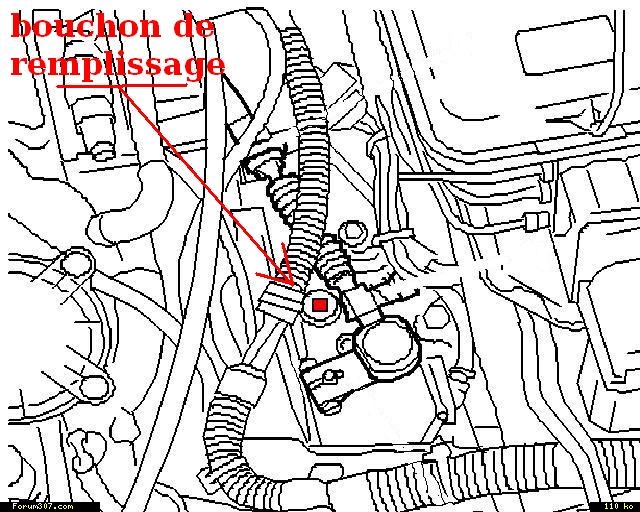 bouchon de remplissage

Forum307.com

110 ko