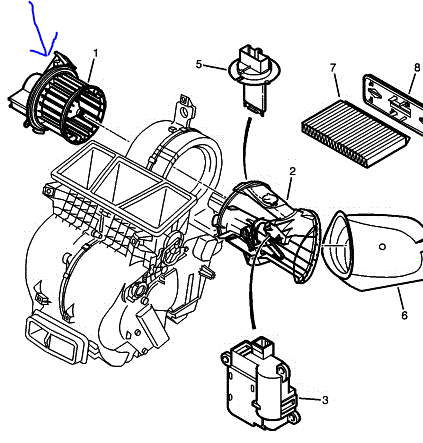 1
5
7
8
2
6
3