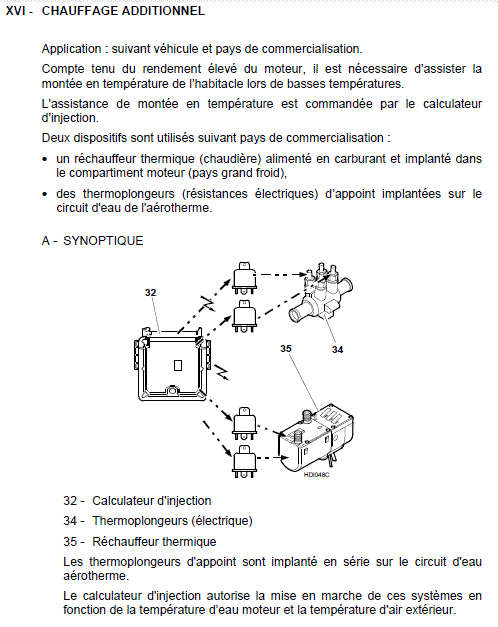 XVI - CHAUFFAGE ADDITIONNEL

Application : suivant véhicule et pays de commercialisation.

Compte tenu du rendement élevé du moteur, il est nécessaire d'assister la montée en température de l'habitacle lors de basses températures.

L'assistance de montée en température est commandée par le calculateur d'injection.

Deux dispositifs sont utilisés suivant pays de commercialisation :

• un réchauffeur thermique (chaudière) alimenté en carburant et implanté dans le compartiment moteur (pays grand froid),

• des thermoplongeurs (résistances électriques) d'appoint implantées sur le circuit d'eau de l'aérotherme.

A - SYNOPTIQUE

32

34

35

HDI048C

32 - Calculateur d'injection

34 - Thermoplongeurs (électrique)

35 - Réchauffeur thermique

Les thermoplongeurs d'appoint sont implanté en série sur le circuit d'eau aérotherme.

Le calculateur d'injection autorise la mise en marche de ces systèmes en fonction de la température d'eau moteur et la température d'air extérieur.