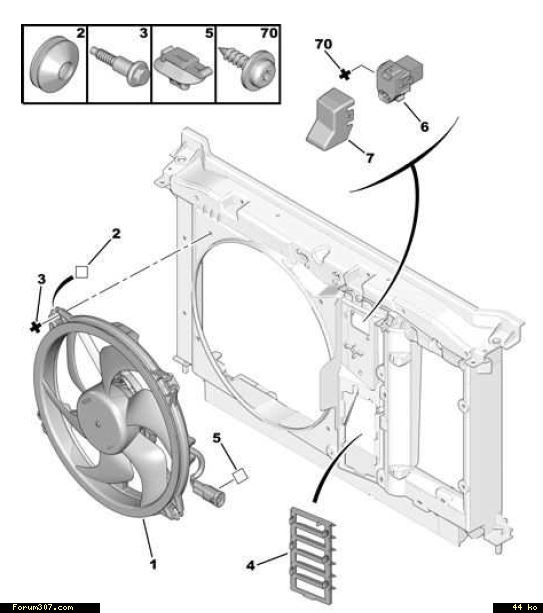 2
3
5
70
70
6
7
2
3
5
1
4
Forum307.com
44 ko