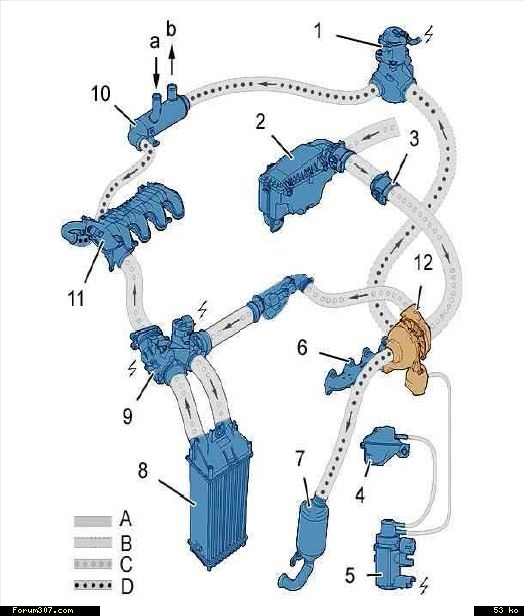 a
b
1
10
2
3
11
12
6
9
7
4
8
5
A
B
C
D
Forum307.com
53 ko