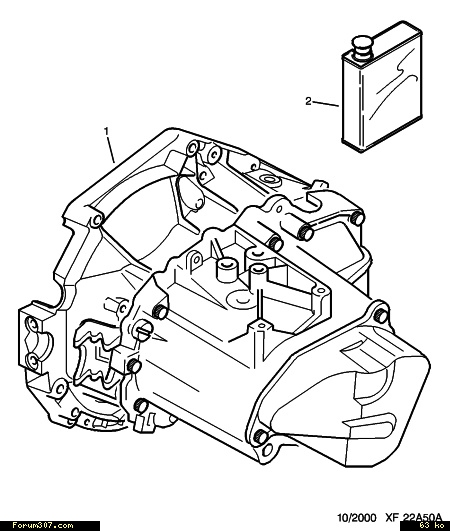 2

1

10/2000 XF 22A50A

Forum307.com

63 ko