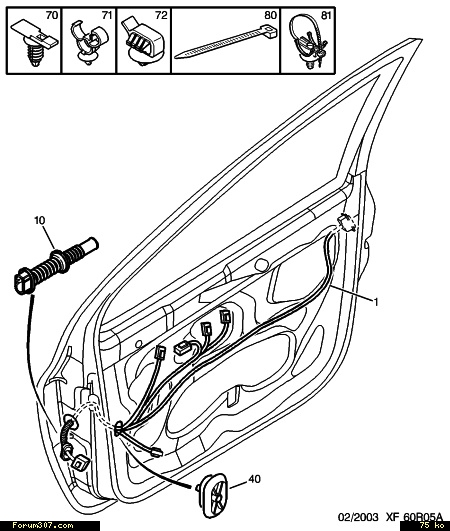 70
71
72
80
81
10
1
40
02/2003 XF 60R05A
Forum307.com
75 ko