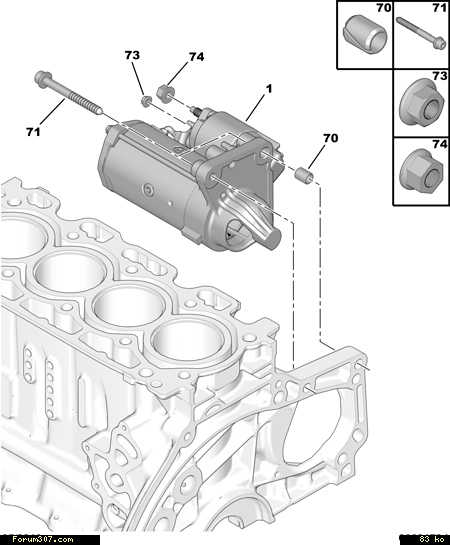 70
71
73
74
73
74
1
71
70
Forum307.com
83 ko