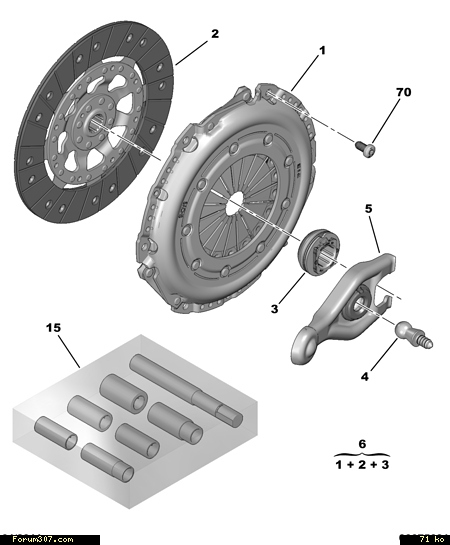 2
1
70
5
3
4
15
6
1 + 2 + 3
Forum307.com
71 ko