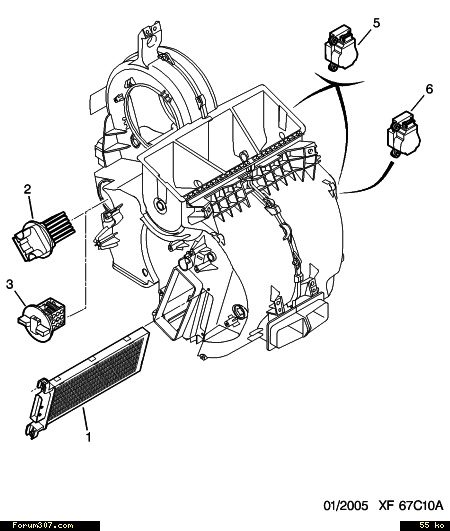 5

6

2

3

1

01/2005 XF 67C10A

Forum307.com

55 ko