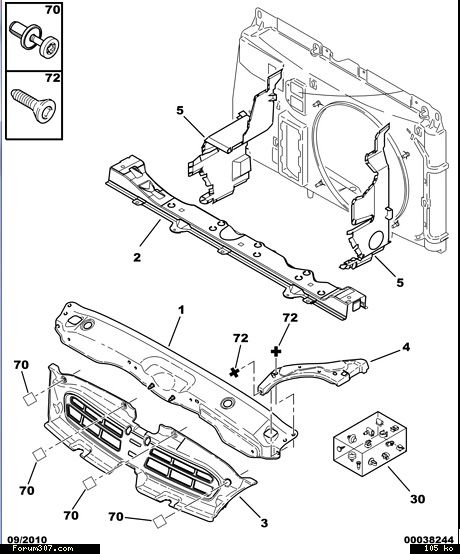 70
72
5
2
5
1
72
72
4
70
70
70
70
3
30
09/2010
00038244
Forum307.com
105 ko